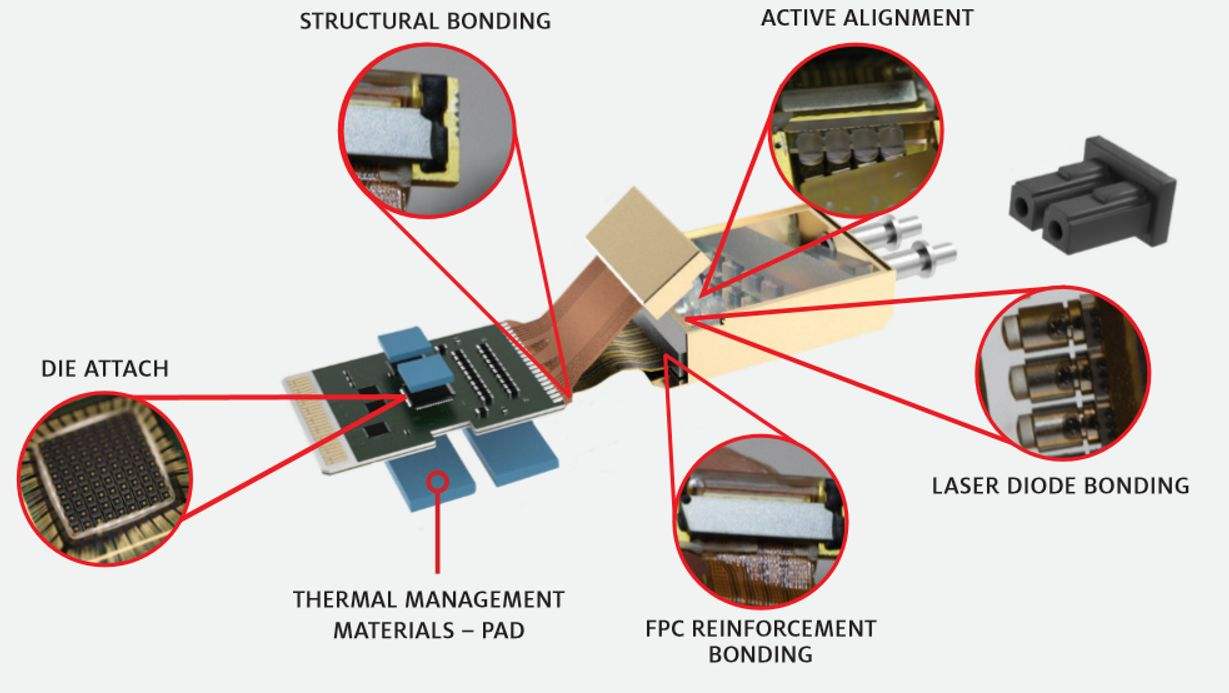 STRUCTURAL BONDING

ACTIVE ALIGNMENT

DIE ATTACH

LASER DIODE BONDING

THERMAL MANAGEMENT MATERIALS – PAD

FPC REINFORCEMENT BONDING